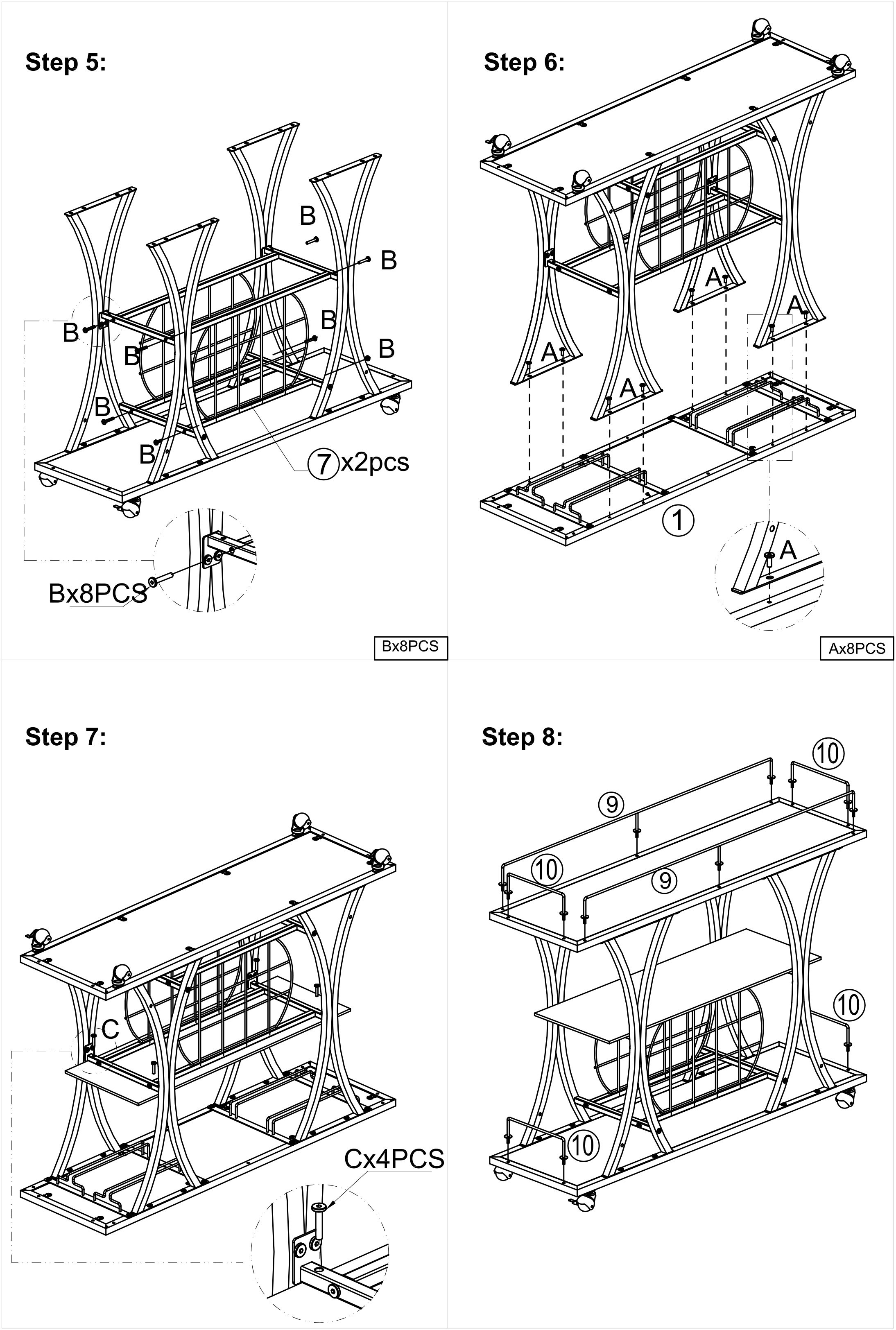 Step 5:

B
B
B
B
B
B
B
B
7 x2pcs
Bx8PCS

Bx8PCS

Step 6:

A
A
A
A
1
A

Ax8PCS

Step 7:

C
Cx4PCS

Step 8:

10
9
10
9
10
10